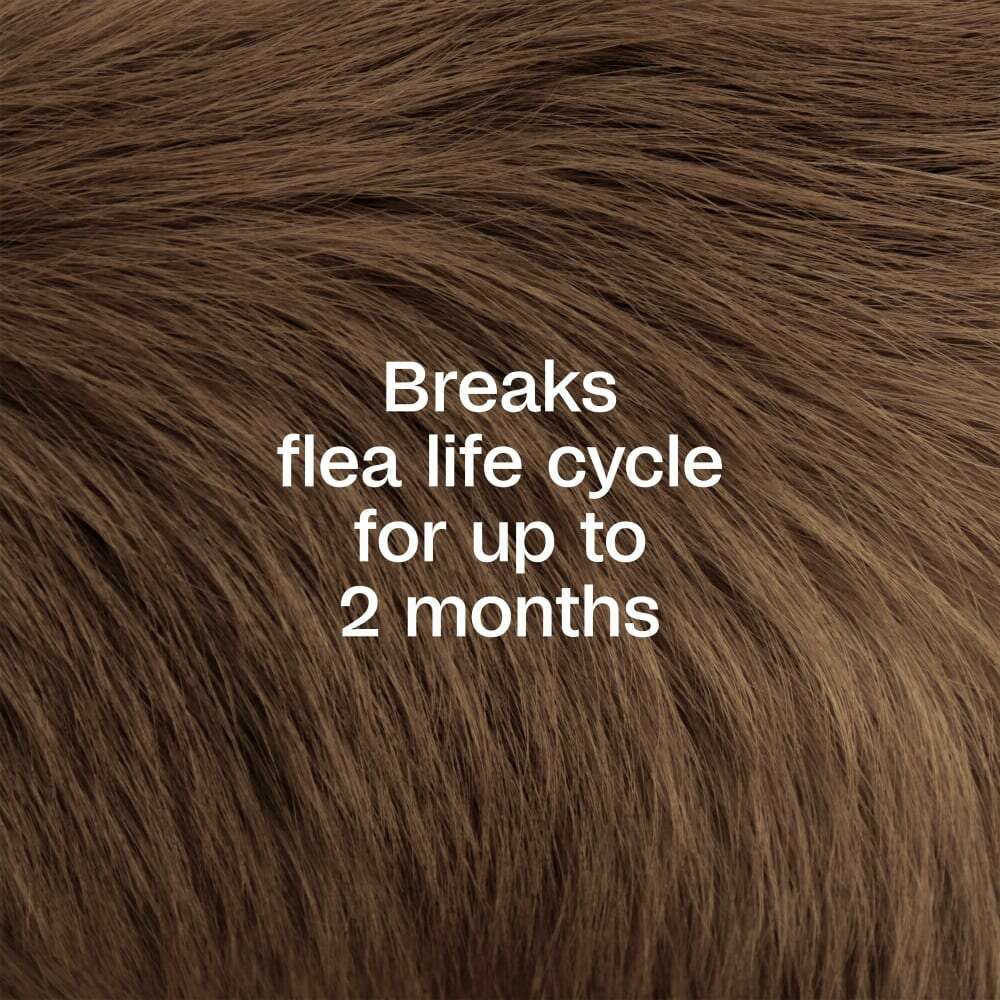 Breaks
flea life cycle
for up to
2 months