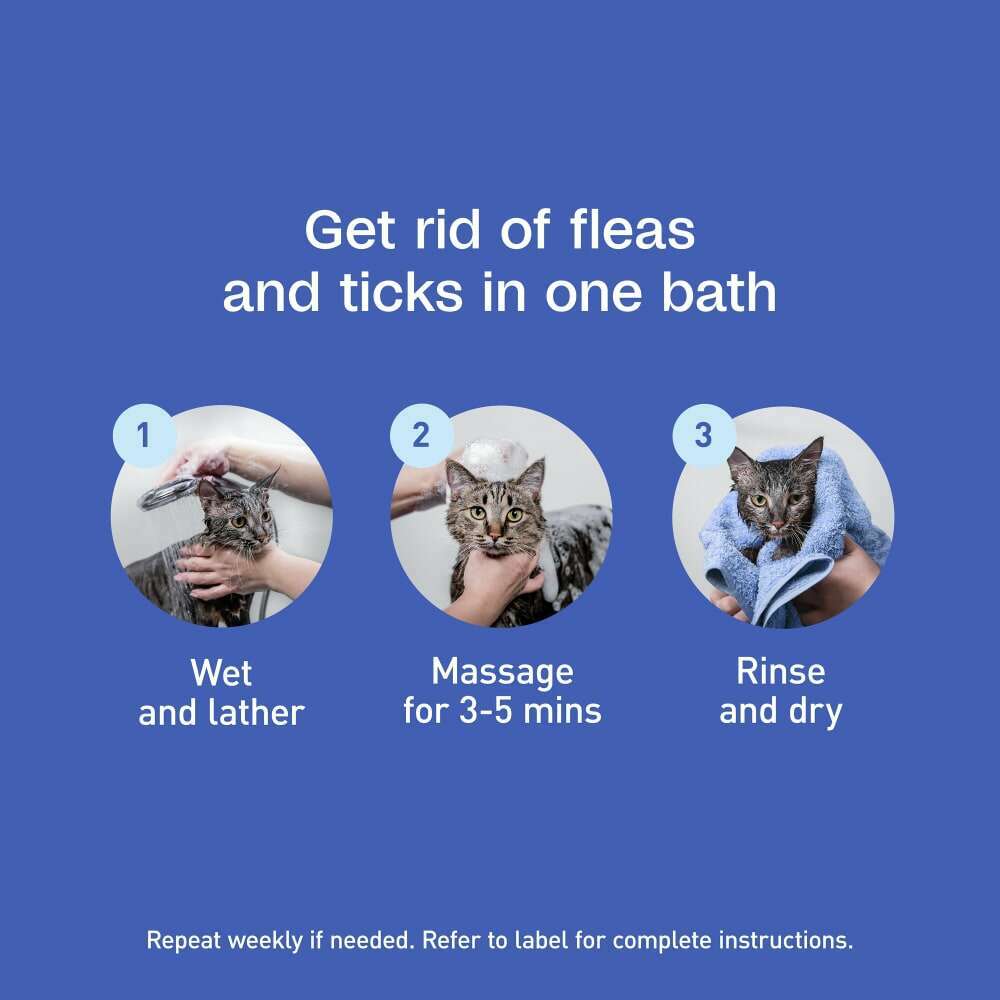 Get rid of fleas and ticks in one bath

1

Wet and lather

2

Massage for 3-5 mins

3

Rinse and dry

Repeat weekly if needed. Refer to label for complete instructions.