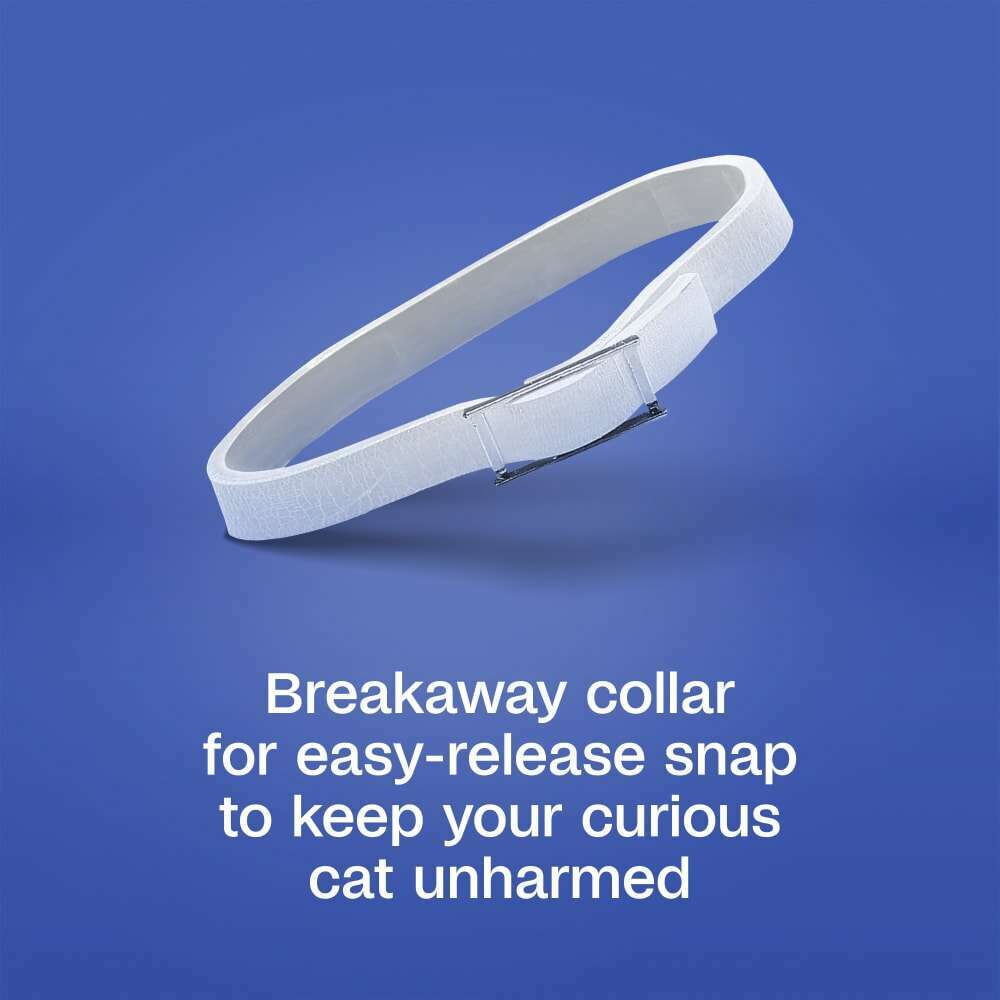 Breakaway collar for easy-release snap to keep your curious cat unharmed