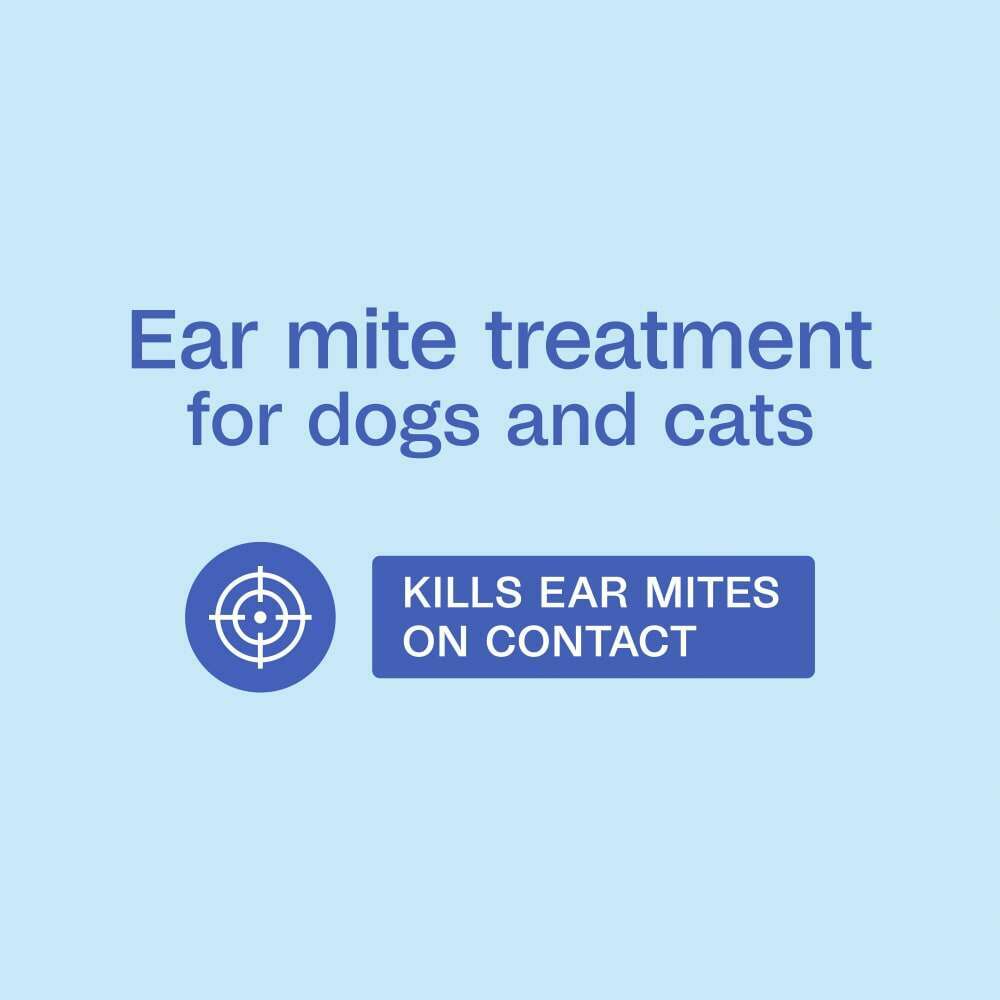 Ear mite treatment
for dogs and cats

KILLS EAR MITES
ON CONTACT