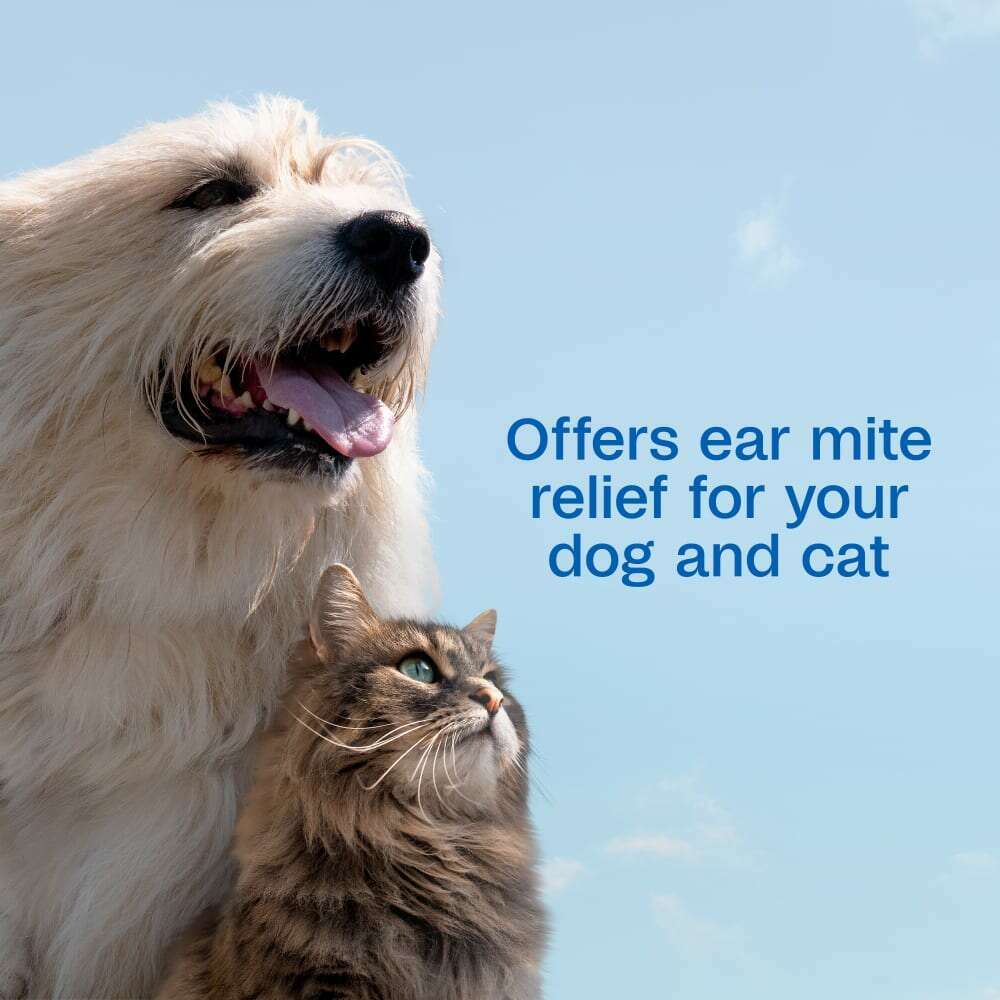 Offers ear mite relief for your dog and cat